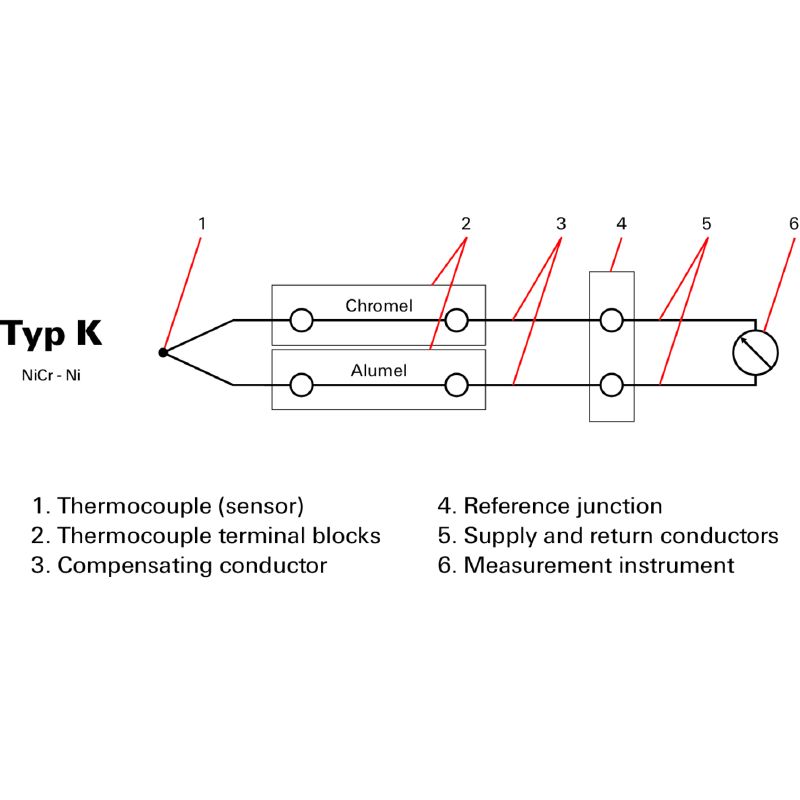 1

2

3

4

5

6

Typ K

NiCr - Ni

Chromel

Alumel

1. Thermocouple (sensor)
2. Thermocouple terminal blocks
3. Compensating conductor

4. Reference junction
5. Supply and return conductors
6. Measurement instrument