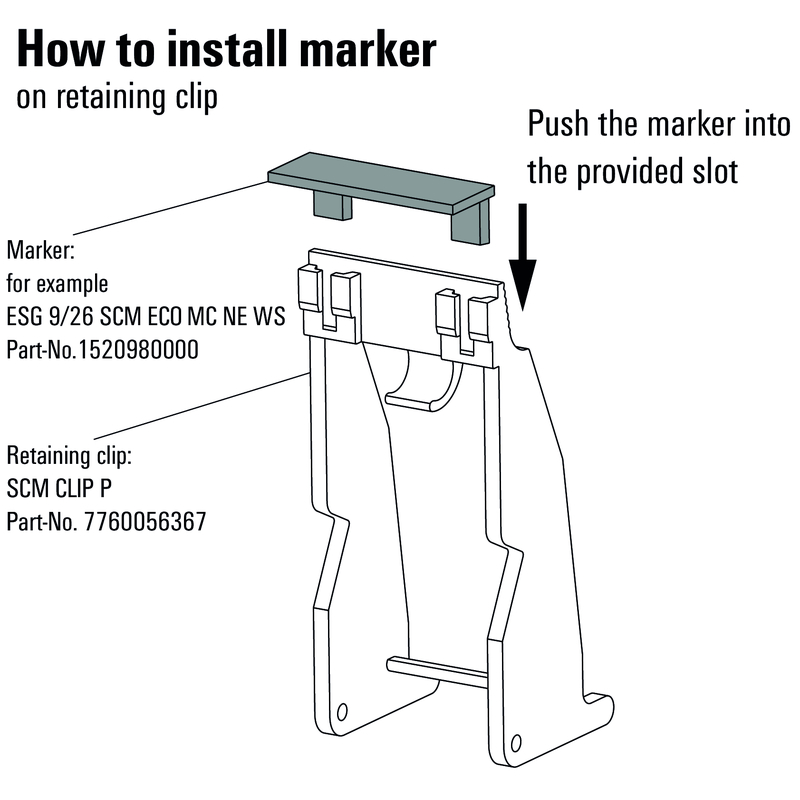 How to install marker
on retaining clip

Push the marker into the provided slot

Marker:
for example
ESG 9/26 SCM ECO MC NE WS
Part-No.1520980000

Retaining clip:
SCM CLIP P
Part-No. 7760056367